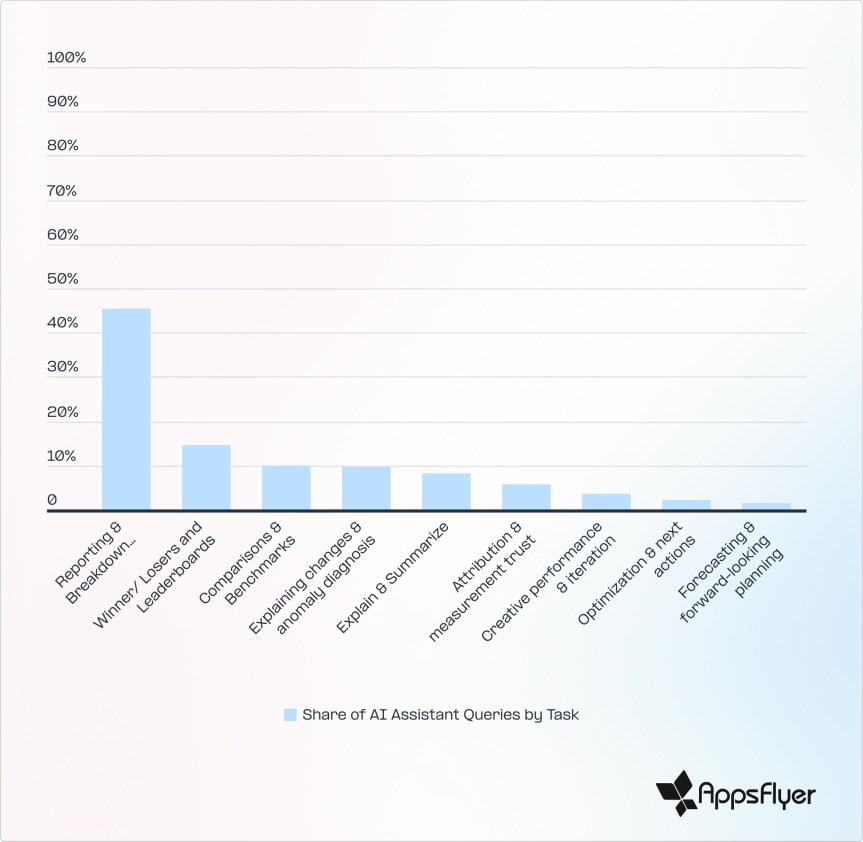 100%
90%
80%
70%
60%
50%
40%
30%
20%
10%
0

Reporting & Breakdown...
Winner/ Losers and Leaderboards
Comparisons & Benchmarks
Explaining changes & anomaly diagnosis
Explain & Summarize
Attribution & measurement trust
Creative performance & iteration
Optimization & next actions
Forecasting & forward-looking planning

Share of AI Assistant Queries by Task

AppsFlyer